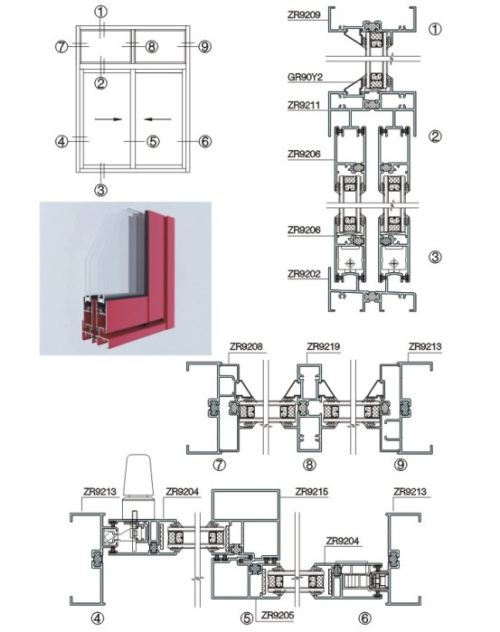 ①
⑦ ⑧ ⑨
②
④ ⑤ ⑥
③

ZR9209 ①
GR90Y2
ZR9211
②
ZR9206
ZR9206
③
ZR9202

ZR9208 ZR9219 ZR9213
⑦ ⑧ ⑨

ZR9213 ZR9204 ZR9215 ZR9213
ZR9204
④ ⑤ ZR9205 ⑥