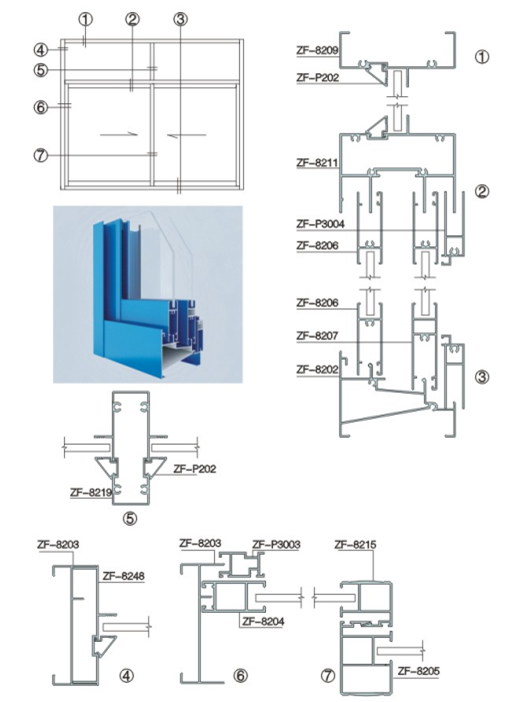 ①
②
③
④
⑤
⑥
⑦

ZF-8209
ZF-P202
①
ZF-8211
②
ZF-P3004
ZF-8206
ZF-8206
ZF-8207
ZF-8202
③

ZF-P202
ZF-8219
⑤

ZF-8203
ZF-8248
④

ZF-8203
ZF-P3003
ZF-8204
⑥

ZF-8215
ZF-8205
⑦